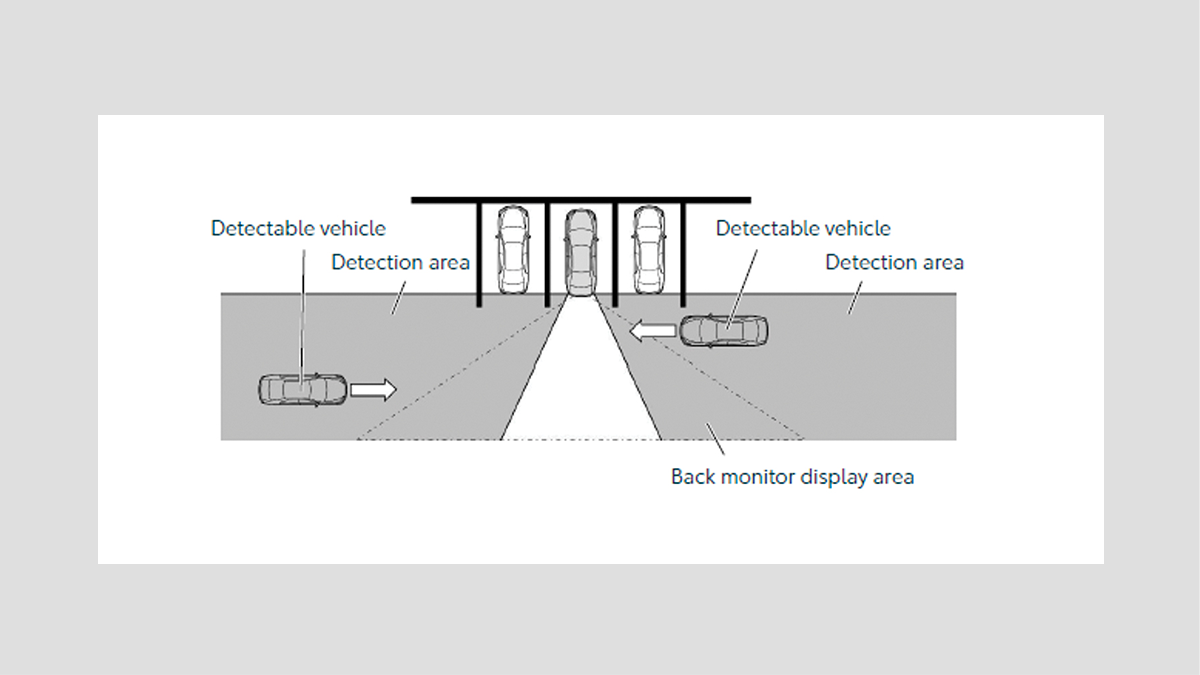 Detectable vehicle
Detection area
Detectable vehicle
Detection area
Back monitor display area