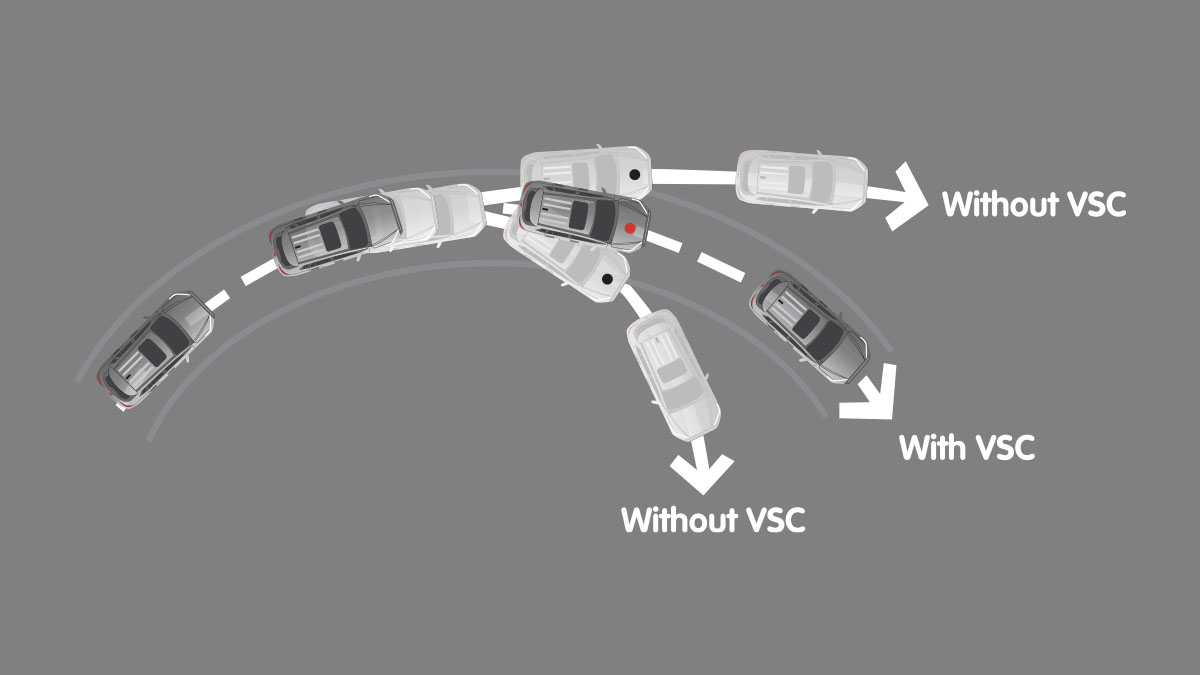 Without VSC

With VSC

Without VSC