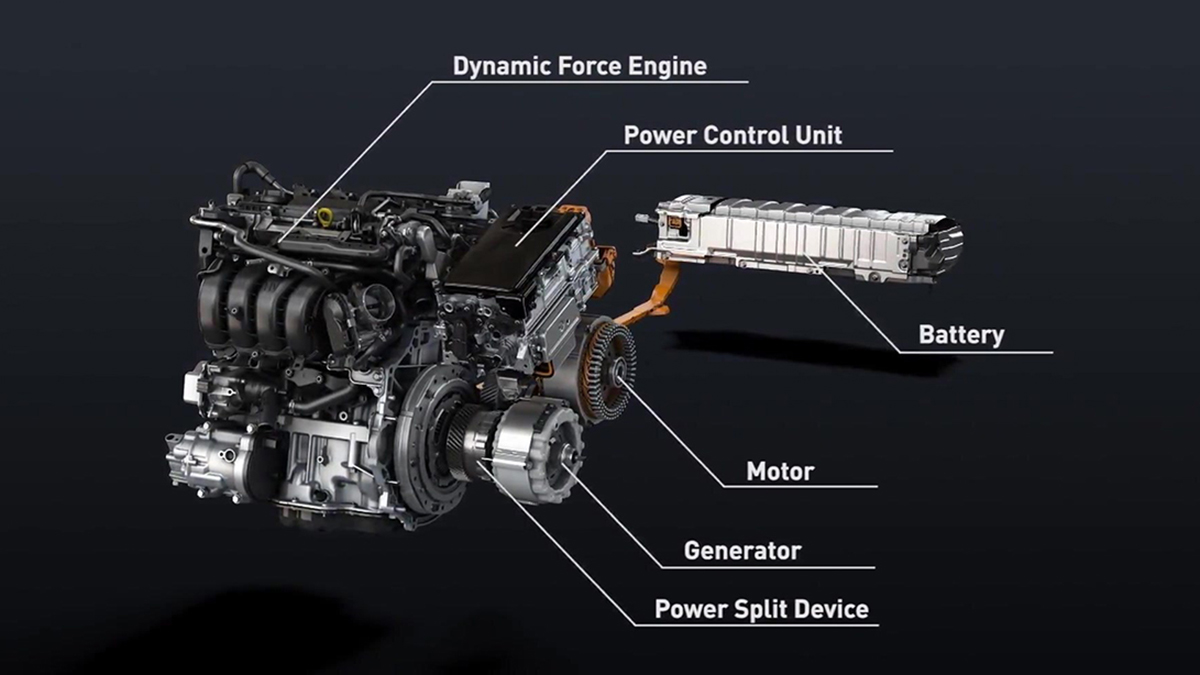 Dynamic Force Engine

Power Control Unit

Battery

Motor

Generator

Power Split Device